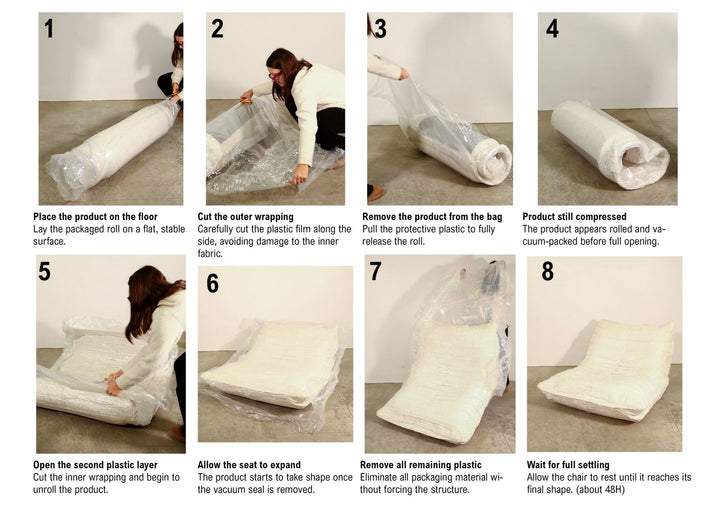 1

Place the product on the floor
Lay the packaged roll on a flat, stable surface.

2

Cut the outer wrapping
Carefully cut the plastic film along the side, avoiding damage to the inner fabric.

3

Remove the product from the bag
Pull the protective plastic to fully release the roll.

4

Product still compressed
The product appears rolled and vacuum-packed before full opening.

5

Open the second plastic layer
Cut the inner wrapping and begin to unroll the product.

6

Allow the seat to expand
The product starts to take shape once the vacuum seal is removed.

7

Remove all remaining plastic
Eliminate all packaging material without forcing the structure.

8

Wait for full settling
Allow the chair to rest until it reaches its final shape. (about 48H)